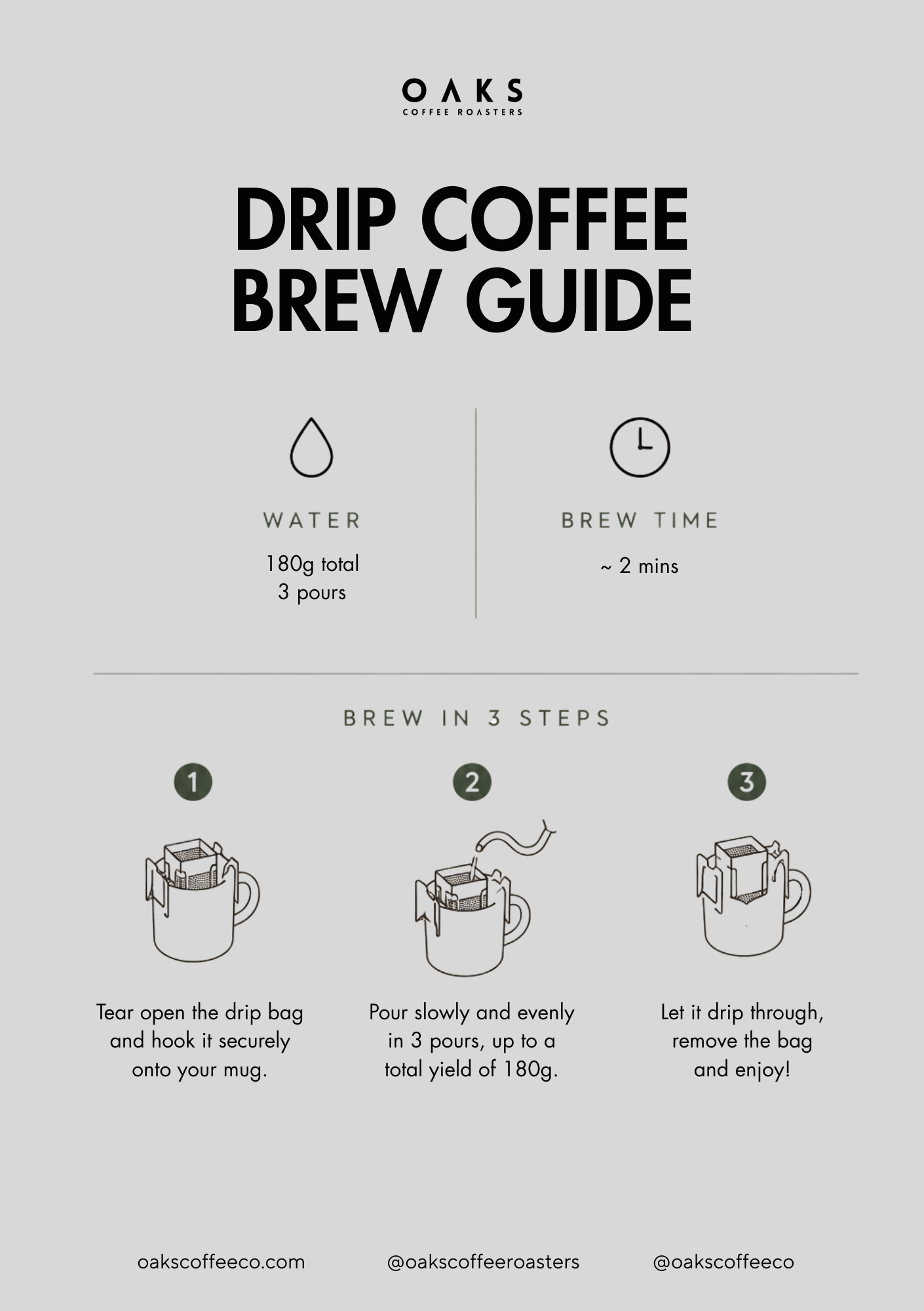 OAKS
COFFEE ROASTERS

DRIP COFFEE
BREW GUIDE

WATER

180g total
3 pours

BREW TIME

~ 2 mins

BREW IN 3 STEPS

1

Tear open the drip bag and hook it securely onto your mug.

2

Pour slowly and evenly in 3 pours, up to a total yield of 180g.

3

Let it drip through, remove the bag and enjoy!

oakscoffeeco.com @oakscoffeeroasters @oakscoffeeco